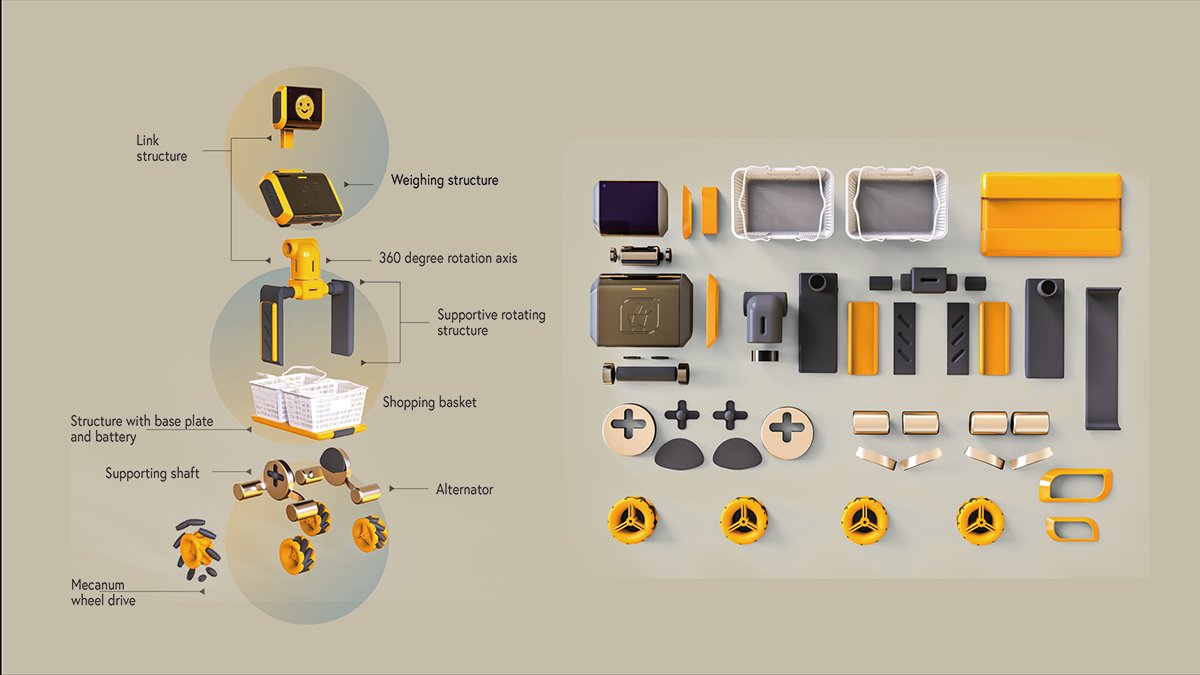 Link structure

Weighing structure

360 degree rotation axis

Supportive rotating structure

Shopping basket

Structure with base plate and battery

Supporting shaft

Alternator

Mecanum wheel drive